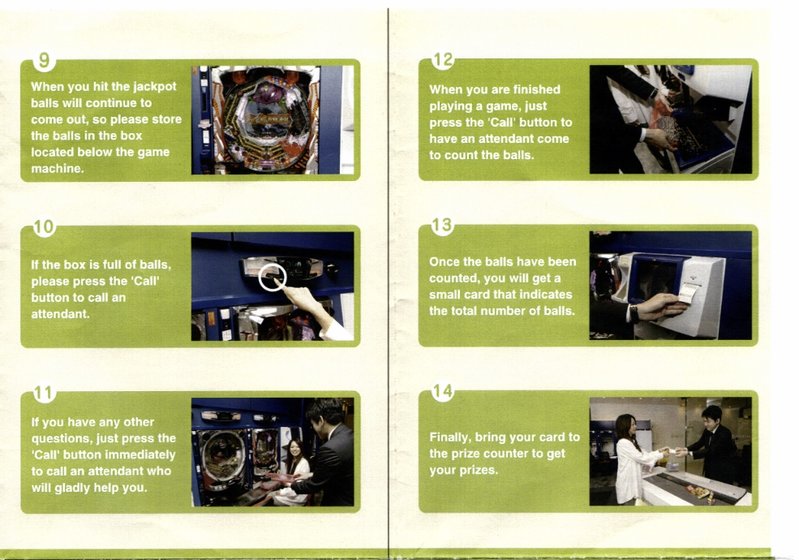 9

When you hit the jackpot balls will continue to come out, so please store the balls in the box located below the game machine.

10

If the box is full of balls, please press the 'Call' button to call an attendant.

11

If you have any other questions, just press the 'Call' button immediately to call an attendant who will gladly help you.

12

When you are finished playing a game, just press the 'Call' button to have an attendant come to count the balls.

13

Once the balls have been counted, you will get a small card that indicates the total number of balls.

14

Finally, bring your card to the prize counter to get your prizes.